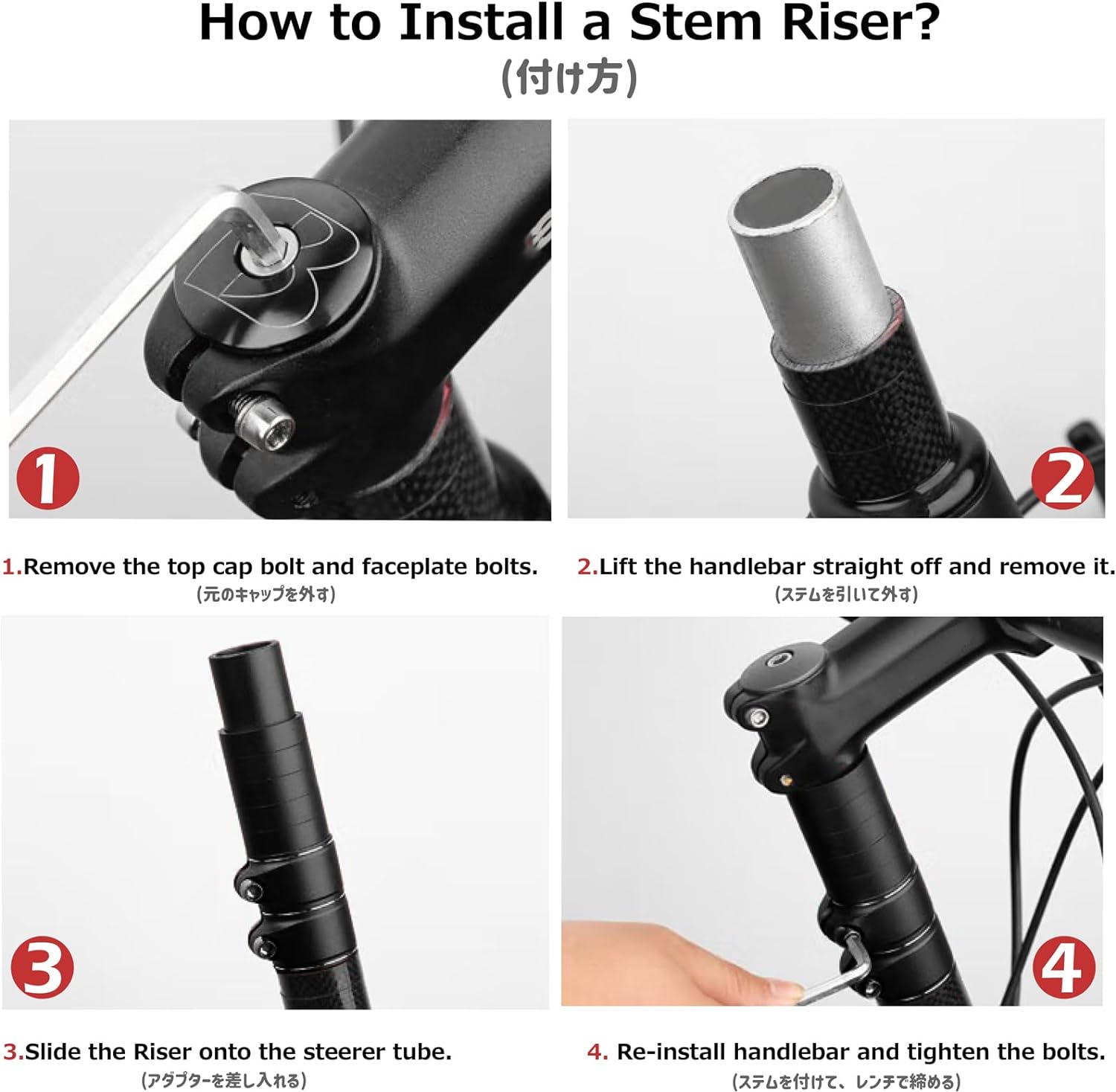 How to Install a Stem Riser?
(付け方)

1

2

1.Remove the top cap bolt and faceplate bolts.
(元のキャップを外す)

2.Lift the handlebar straight off and remove it.
(ステムを引いて外す)

3

4

3.Slide the Riser onto the steerer tube.
(アダプターを差し入れる)

4. Re-install handlebar and tighten the bolts.
(ステムを付けて、レンチで締める)